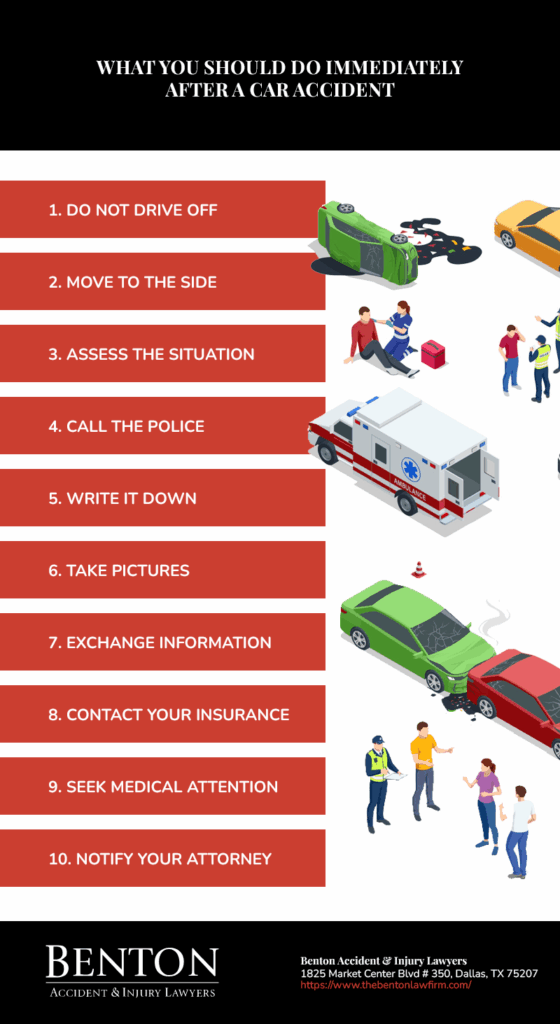 WHAT YOU SHOULD DO IMMEDIATELY AFTER A CAR ACCIDENT

1. DO NOT DRIVE OFF

2. MOVE TO THE SIDE

3. ASSESS THE SITUATION

4. CALL THE POLICE

5. WRITE IT DOWN

6. TAKE PICTURES

7. EXCHANGE INFORMATION

8. CONTACT YOUR INSURANCE

9. SEEK MEDICAL ATTENTION

10. NOTIFY YOUR ATTORNEY

AMBULANCE

BENTON
ACCIDENT & INJURY LAWYERS

Benton Accident & Injury Lawyers
1825 Market Center Blvd # 350, Dallas, TX 75207
https://www.thebentonlawfirm.com/